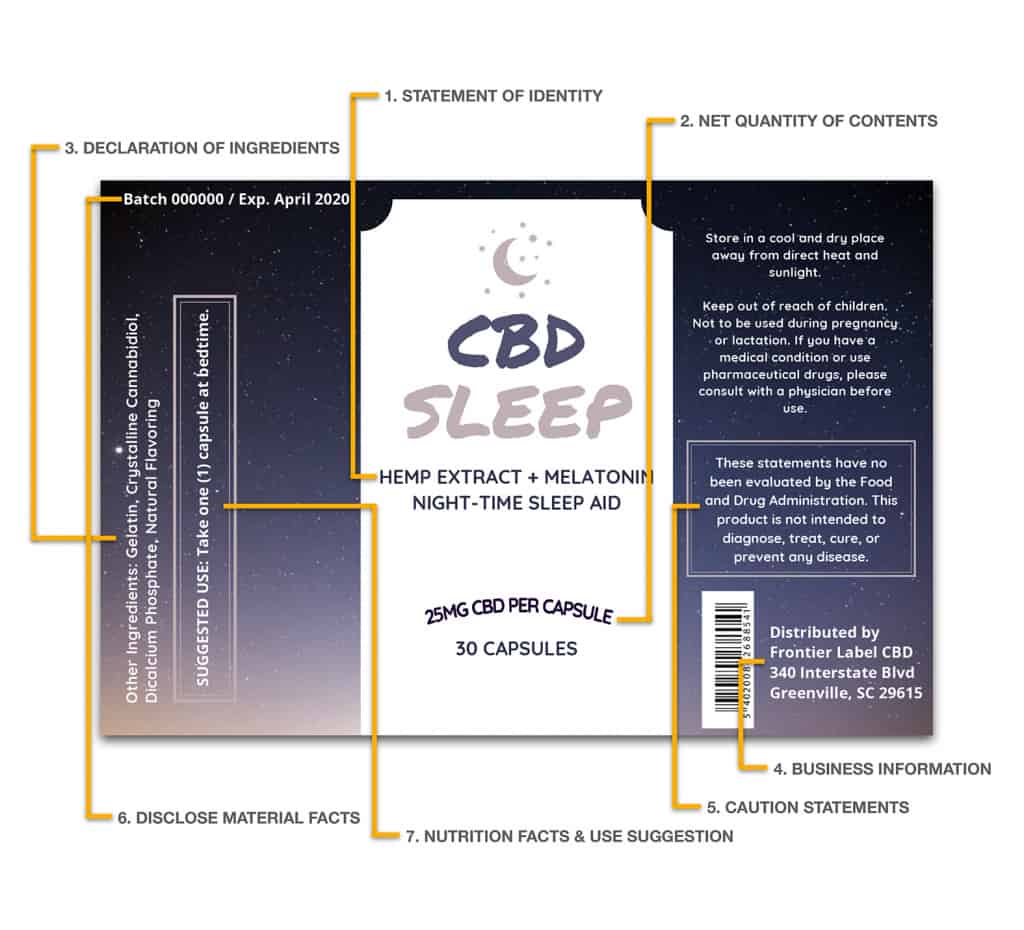 1. STATEMENT OF IDENTITY

2. NET QUANTITY OF CONTENTS

3. DECLARATION OF INGREDIENTS

Batch 000000 / Exp. April 2020

Other Ingredients: Gelatin, Crystalline Cannabidiol, Dicalcium Phosphate, Natural Flavoring

SUGGESTED USE: Take one (1) capsule at bedtime.

CBD SLEEP

HEMP EXTRACT + MELATONIN
NIGHT-TIME SLEEP AID

25MG CBD PER CAPSULE

30 CAPSULES

Store in a cool and dry place away from direct heat and sunlight.

Keep out of reach of children. Not to be used during pregnancy or lactation. If you have a medical condition or use pharmaceutical drugs, please consult with a physician before use.

These statements have no been evaluated by the Food and Drug Administration. This product is not intended to diagnose, treat, cure, or prevent any disease.

5 402008 268854

Distributed by
Frontier Label CBD
340 Interstate Blvd
Greenville, SC 29615

4. BUSINESS INFORMATION

5. CAUTION STATEMENTS

6. DISCLOSE MATERIAL FACTS

7. NUTRITION FACTS & USE SUGGESTION