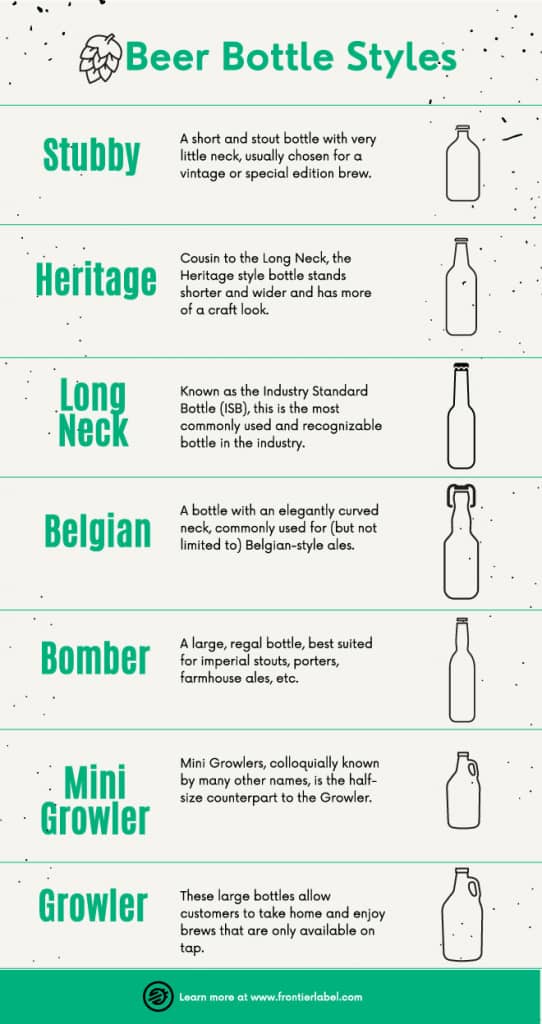 Beer Bottle Styles

Stubby

A short and stout bottle with very little neck, usually chosen for a vintage or special edition brew.

Heritage

Cousin to the Long Neck, the Heritage style bottle stands shorter and wider and has more of a craft look.

Long Neck

Known as the Industry Standard Bottle (ISB), this is the most commonly used and recognizable bottle in the industry.

Belgian

A bottle with an elegantly curved neck, commonly used for (but not limited to) Belgian-style ales.

Bomber

A large, regal bottle, best suited for imperial stouts, porters, farmhouse ales, etc.

Mini Growler

Mini Growlers, colloquially known by many other names, is the half-size counterpart to the Growler.

Growler

These large bottles allow customers to take home and enjoy brews that are only available on tap.

Learn more at www.frontierlabel.com